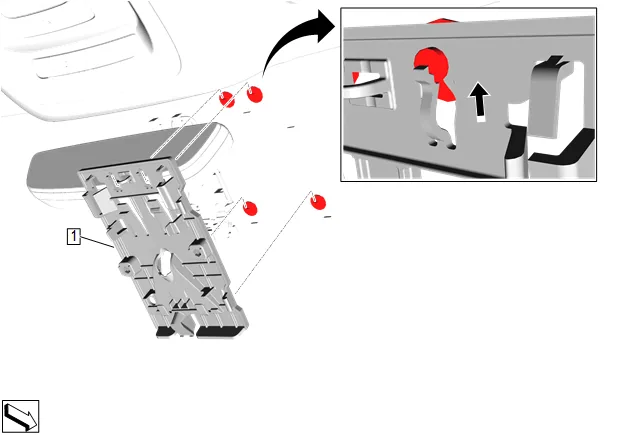 1