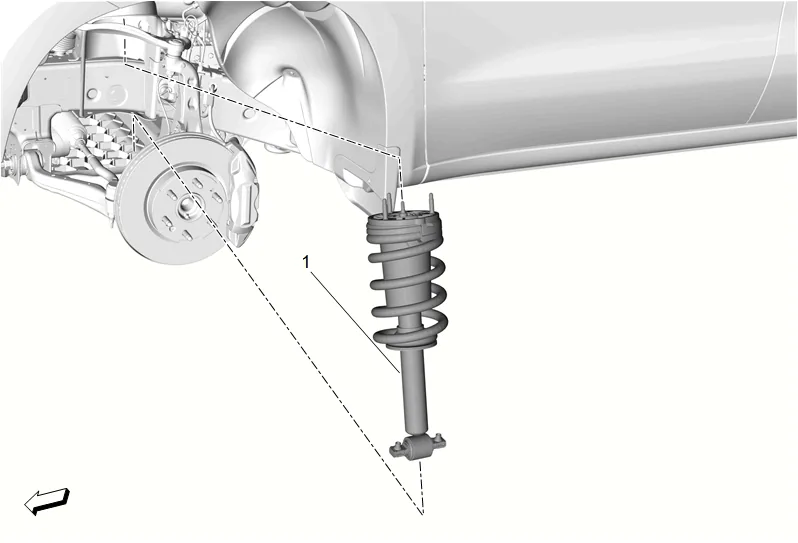 1